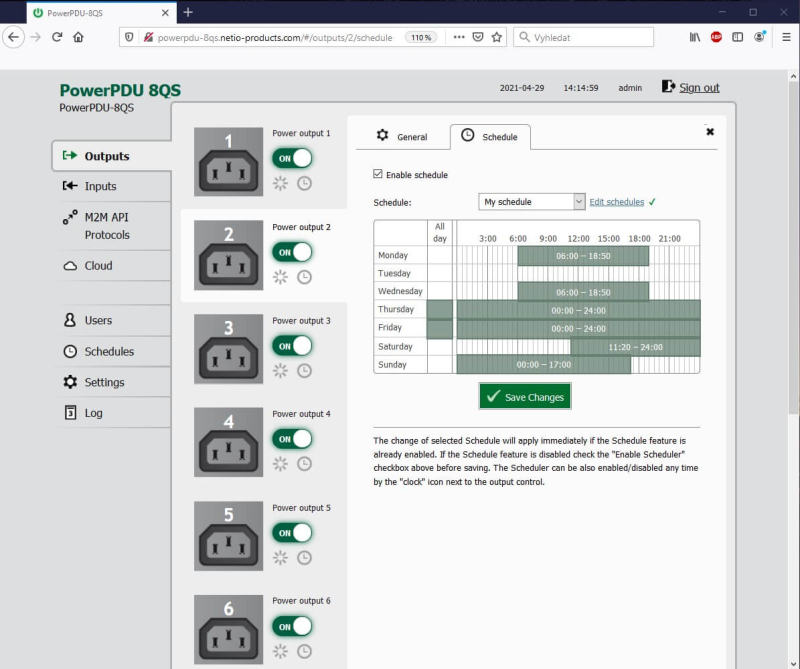 PowerPDU-8QS

powerpdu-8qs.netio-products.com/#/outputs/2/schedule 110 % Vyhledat

PowerPDU 8QS
PowerPDU-8QS

2021-04-29 14:14:59 admin Sign out

Outputs
Inputs
M2M API Protocols
Cloud
Users
Schedules
Settings
Log

1 Power output 1 ON
2 Power output 2 ON
3 Power output 3 ON
4 Power output 4 ON
5 Power output 5 ON
6 Power output 6 ON

General Schedule

Enable schedule

Schedule: My schedule Edit schedules ✓

| | All day | 3:00 6:00 9:00 12:00 15:00 18:00 21:00 |
|---|---|---|
| Monday | | 06:00 – 18:50 |
| Tuesday | | |
| Wednesday | | 06:00 – 18:50 |
| Thursday | | 00:00 – 24:00 |
| Friday | | 00:00 – 24:00 |
| Saturday | | 11:20 – 24:00 |
| Sunday | | 00:00 – 17:00 |

Save Changes

The change of selected Schedule will apply immediately if the Schedule feature is already enabled. If the Schedule feature is disabled check the "Enable Scheduler" checkbox above before saving. The Scheduler can be also enabled/disabled any time by the "clock" icon next to the output control.